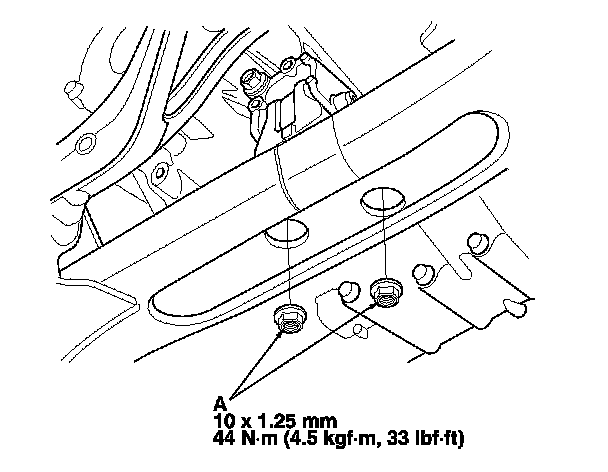 A
10 x 1.25 mm
44 N·m (4.5 kgf·m, 33 lbf·ft)