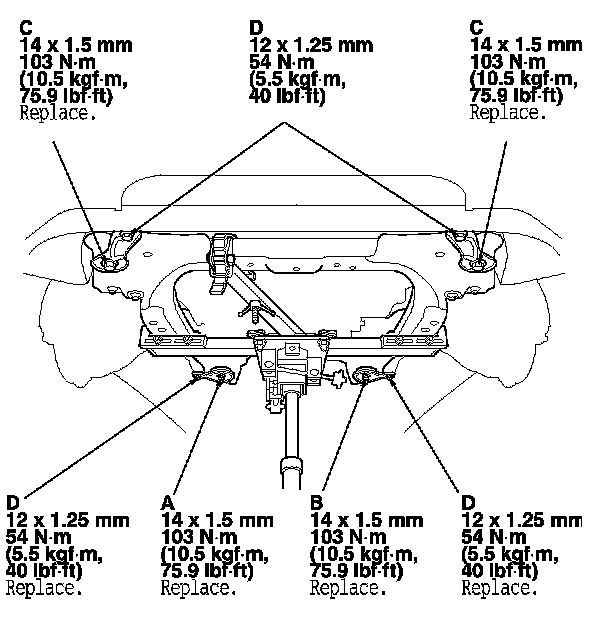 C
14 x 1.5 mm
103 N·m
(10.5 kgf·m,
75.9 lbf·ft)
Replace.

D
12 x 1.25 mm
54 N·m
(5.5 kgf·m,
40 lbf·ft)

C
14 x 1.5 mm
103 N·m
(10.5 kgf·m,
75.9 lbf·ft)
Replace.

D
12 x 1.25 mm
54 N·m
(5.5 kgf·m,
40 lbf·ft)
Replace.

A
14 x 1.5 mm
103 N·m
(10.5 kgf·m,
75.9 lbf·ft)
Replace.

B
14 x 1.5 mm
103 N·m
(10.5 kgf·m,
75.9 lbf·ft)
Replace.

D
12 x 1.25 mm
54 N·m
(5.5 kgf·m,
40 lbf·ft)
Replace.