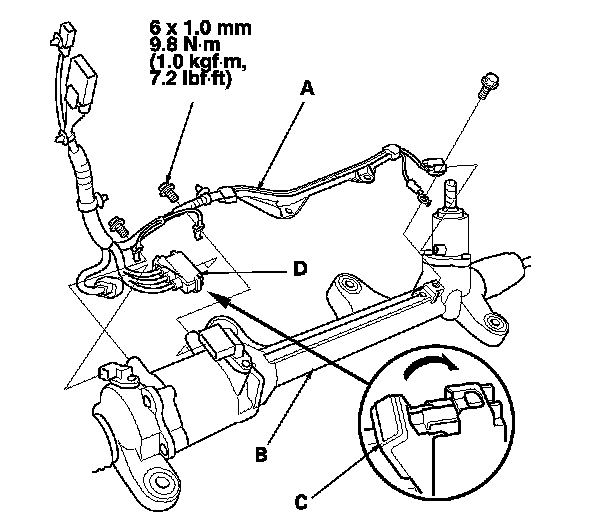 6 x 1.0 mm
9.8 N·m
(1.0 kgf·m,
7.2 lbf·ft)

A

D

B

C