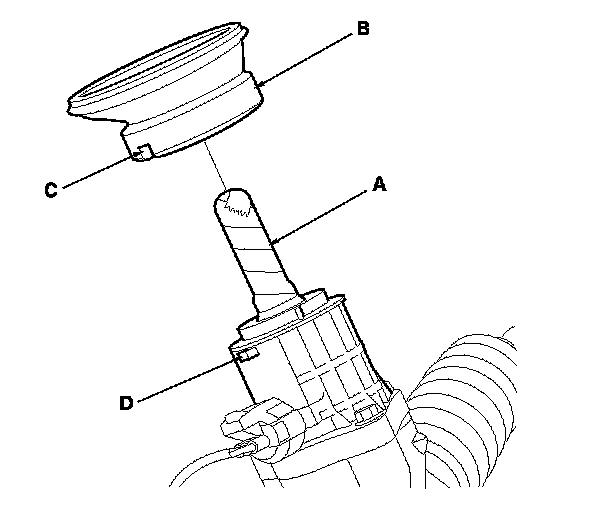 B
C
A
D