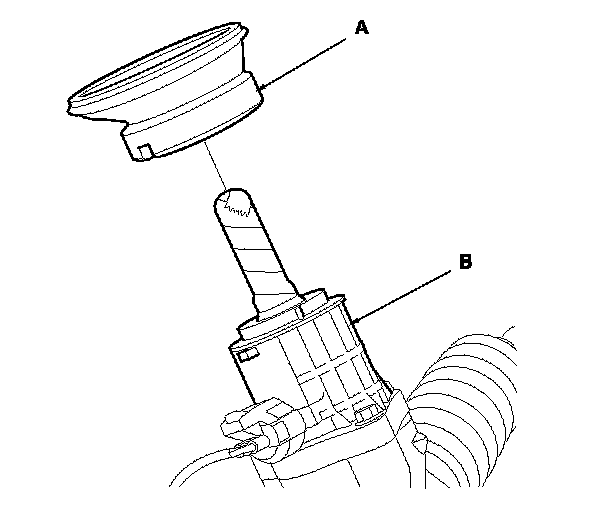 A

B