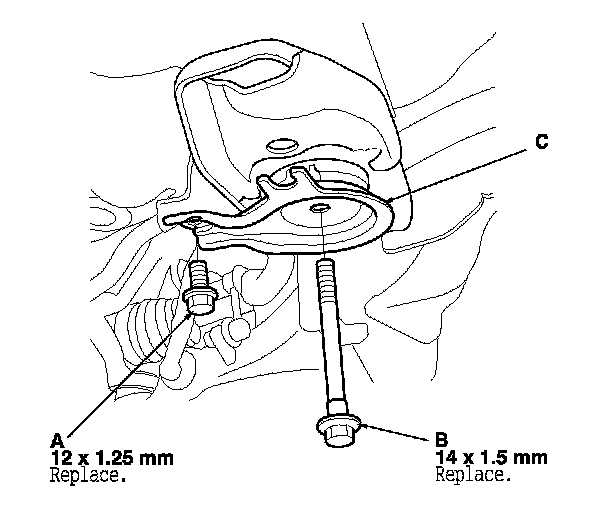 C

A
12 x 1.25 mm
Replace.

B
14 x 1.5 mm
Replace.