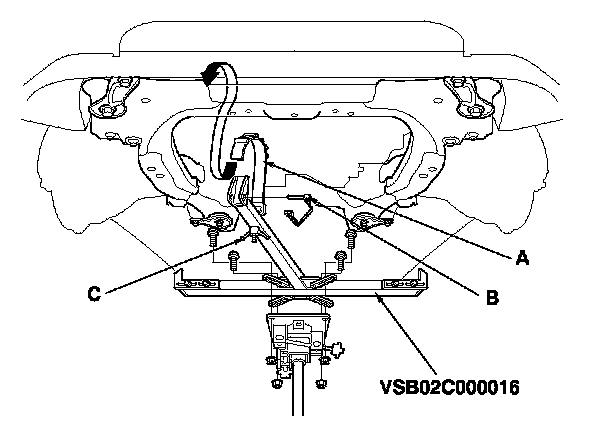 A
B
C
VSB02C000016