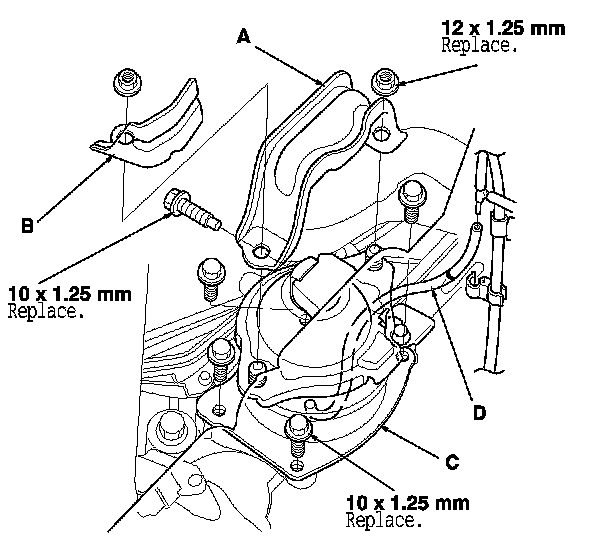 A

12 x 1.25 mm
Replace.

B

10 x 1.25 mm
Replace.

D

C

10 x 1.25 mm
Replace.