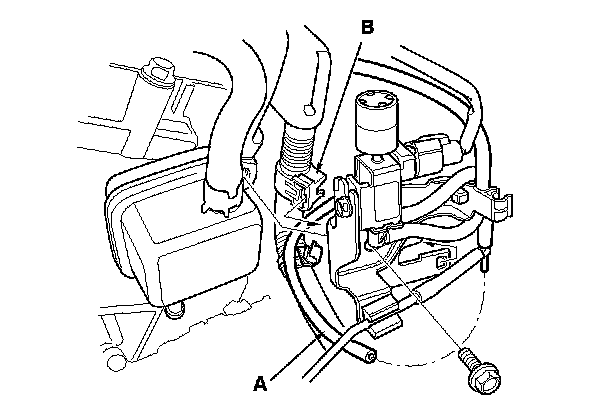 B
A