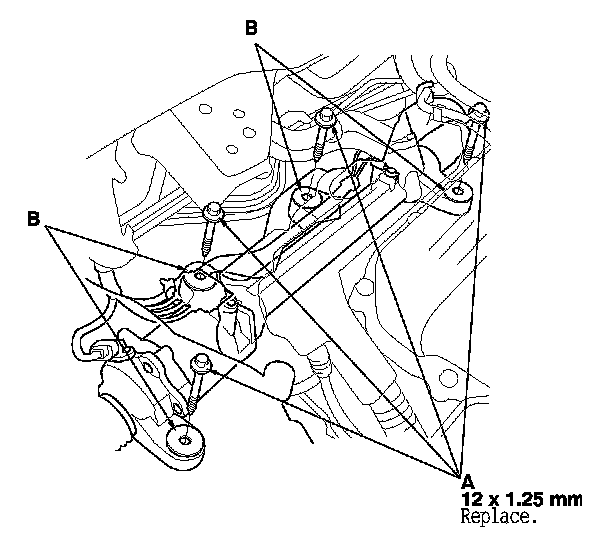 B

B

A
12 x 1.25 mm
Replace.