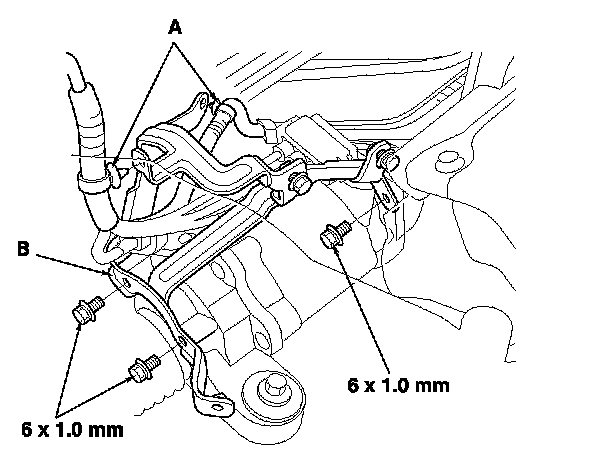 A

B

6 x 1.0 mm

6 x 1.0 mm