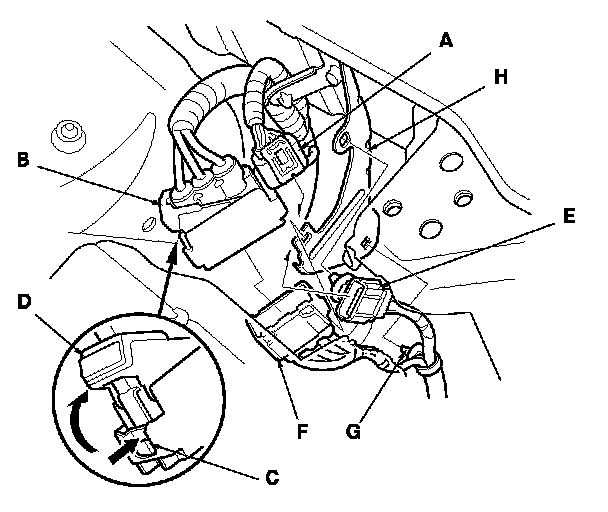 A
H
B
E
D
F
G
C