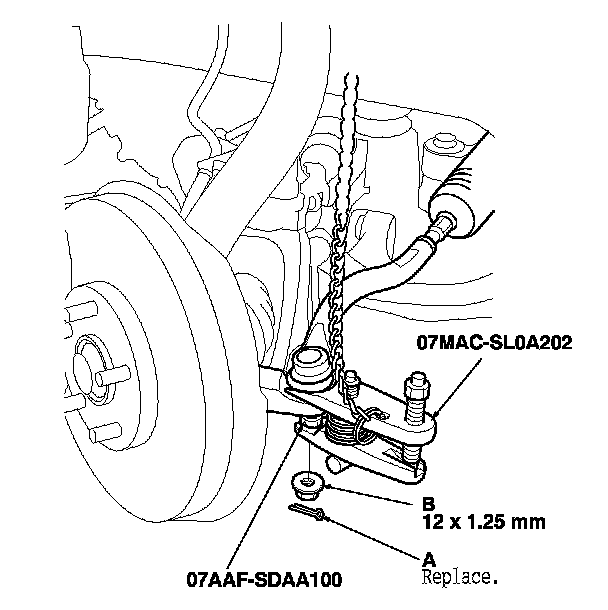 07MAC-SL0A202

B
12 x 1.25 mm

A
Replace.

07AAF-SDAA100