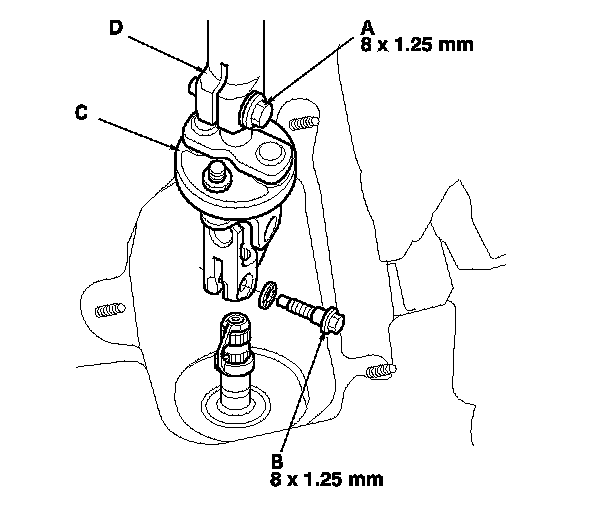 D

A
8 x 1.25 mm

C

B
8 x 1.25 mm