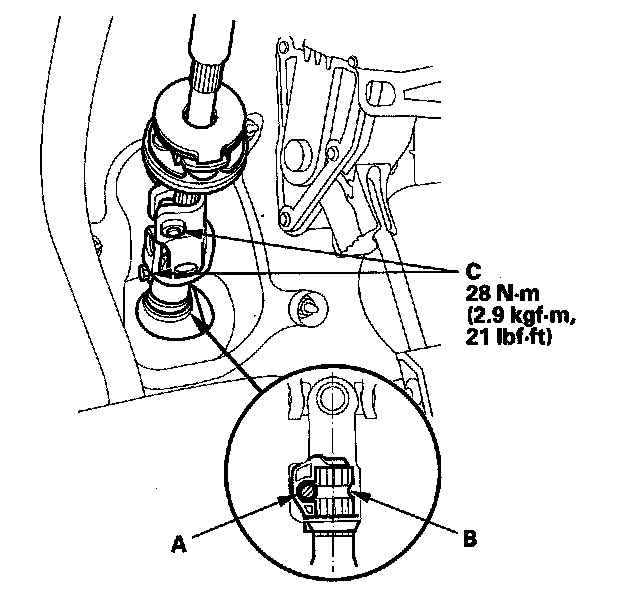 C
28 N·m
(2.9 kgf·m,
21 lbf·ft)

A

B