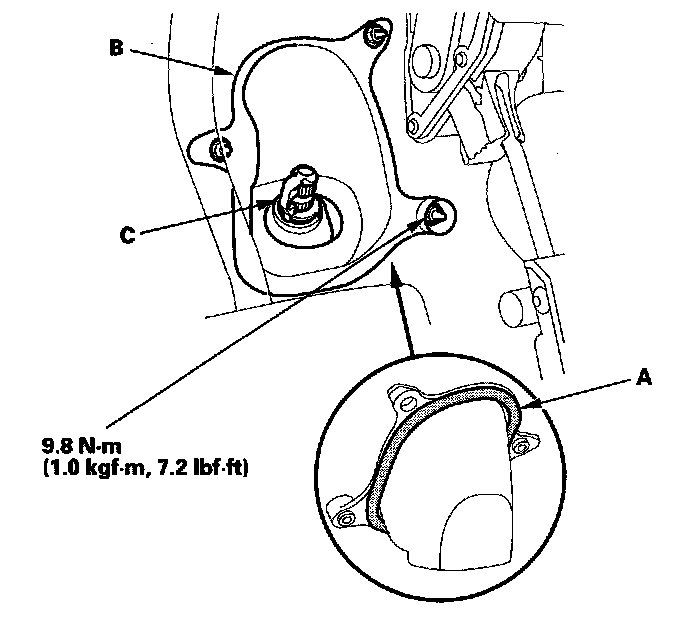 B

C

A

9.8 N·m
(1.0 kgf·m, 7.2 lbf·ft)