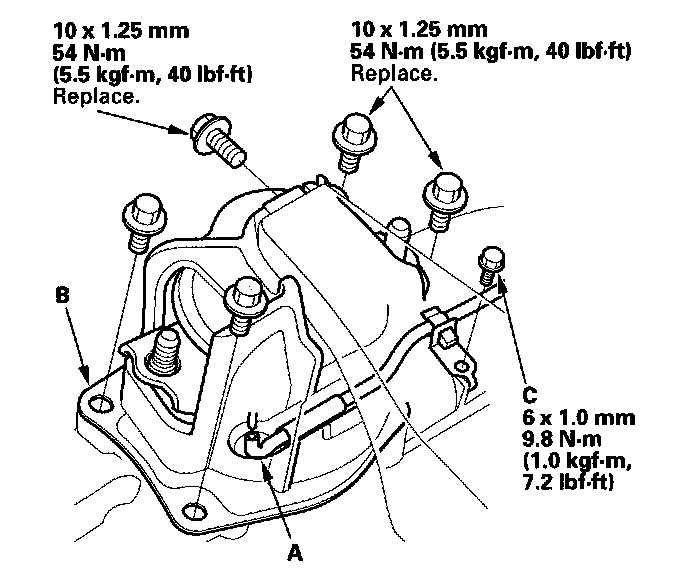 10 x 1.25 mm
54 N·m
(5.5 kgf·m, 40 lbf·ft)
Replace.

10 x 1.25 mm
54 N·m (5.5 kgf·m, 40 lbf·ft)
Replace.

B

C
6 x 1.0 mm
9.8 N·m
(1.0 kgf·m,
7.2 lbf·ft)

A