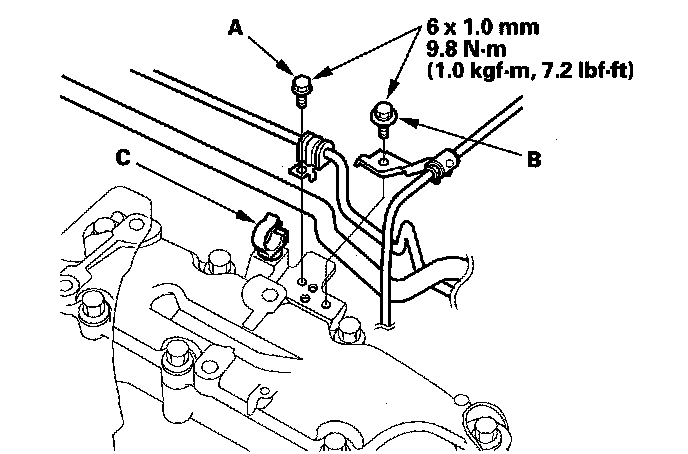 A

6 x 1.0 mm
9.8 N·m
(1.0 kgf·m, 7.2 lbf·ft)

B

C