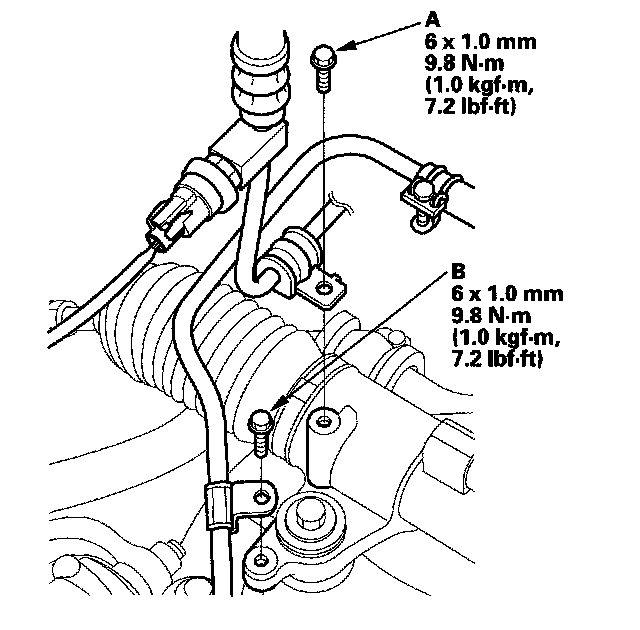 A
6 x 1.0 mm
9.8 N·m
(1.0 kgf·m,
7.2 lbf·ft)

B
6 x 1.0 mm
9.8 N·m
(1.0 kgf·m,
7.2 lbf·ft)