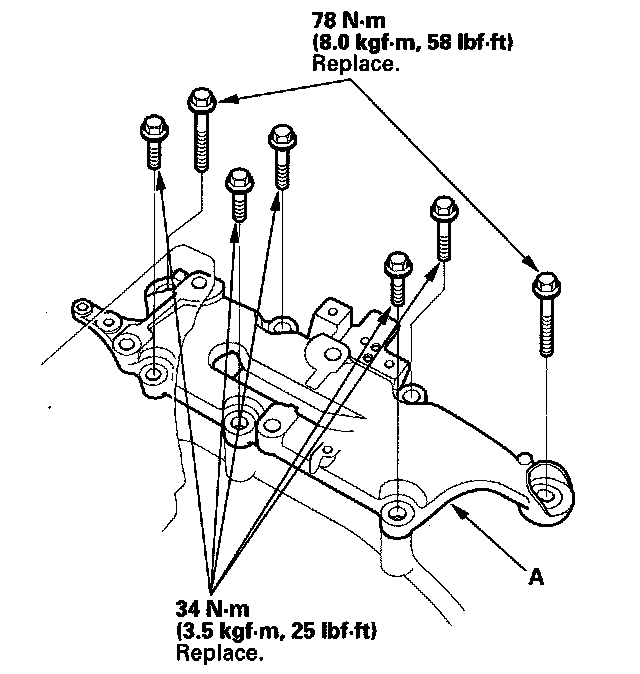 78 N·m
(8.0 kgf·m, 58 lbf·ft)
Replace.

A

34 N·m
(3.5 kgf·m, 25 lbf·ft)
Replace.