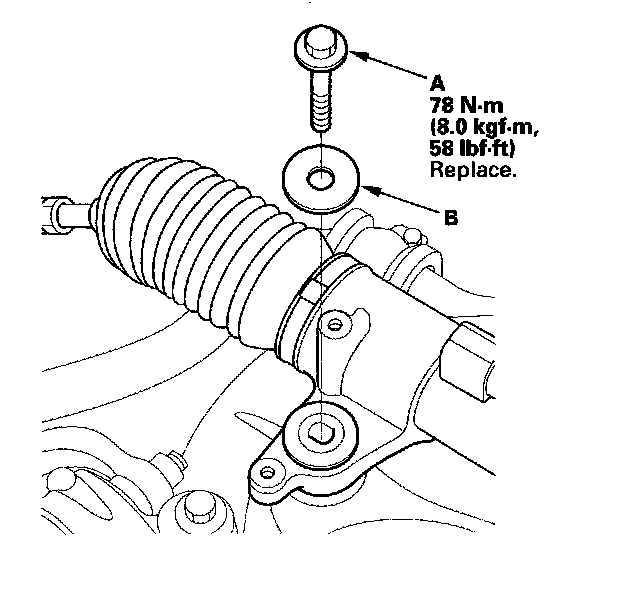 A
78 N·m
(8.0 kgf·m,
58 lbf·ft)
Replace.

B