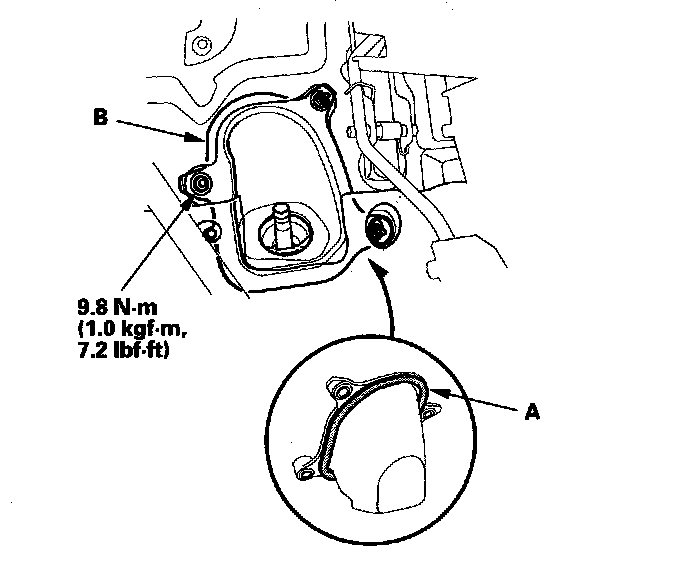 B

9.8 N·m
(1.0 kgf·m,
7.2 lbf·ft)

A