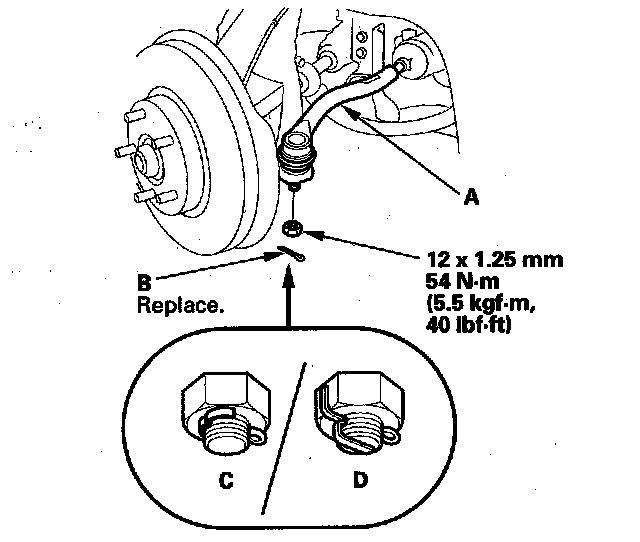 A

12 x 1.25 mm
54 N·m
(5.5 kgf·m,
40 lbf·ft)

B
Replace.

C

D