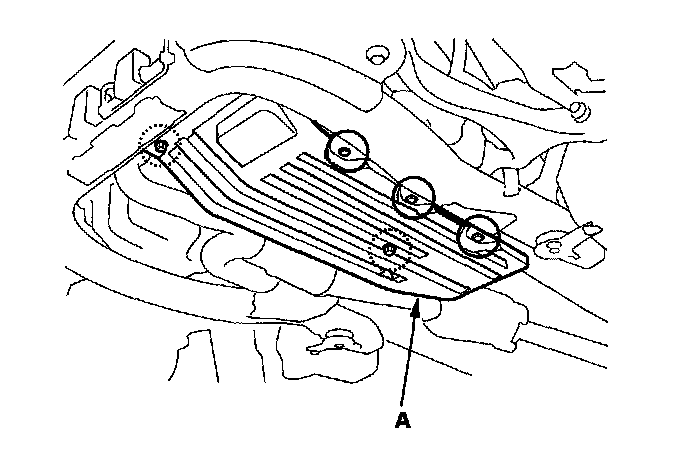 A