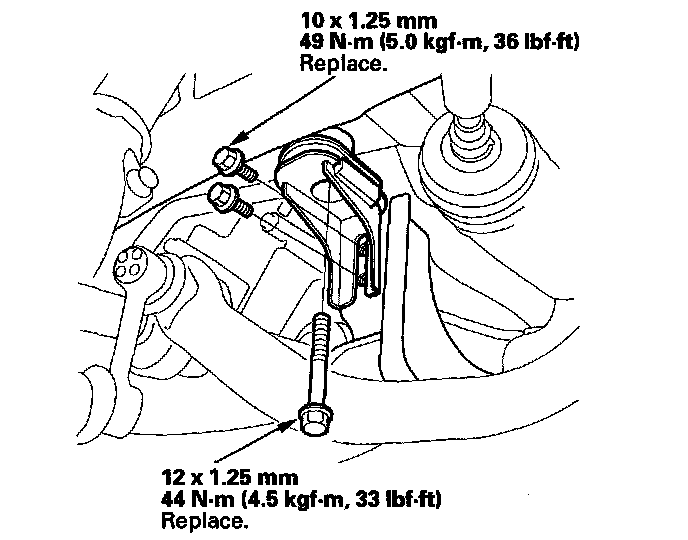 10 x 1.25 mm
49 N·m (5.0 kgf·m, 36 lbf·ft)
Replace.

12 x 1.25 mm
44 N·m (4.5 kgf·m, 33 lbf·ft)
Replace.