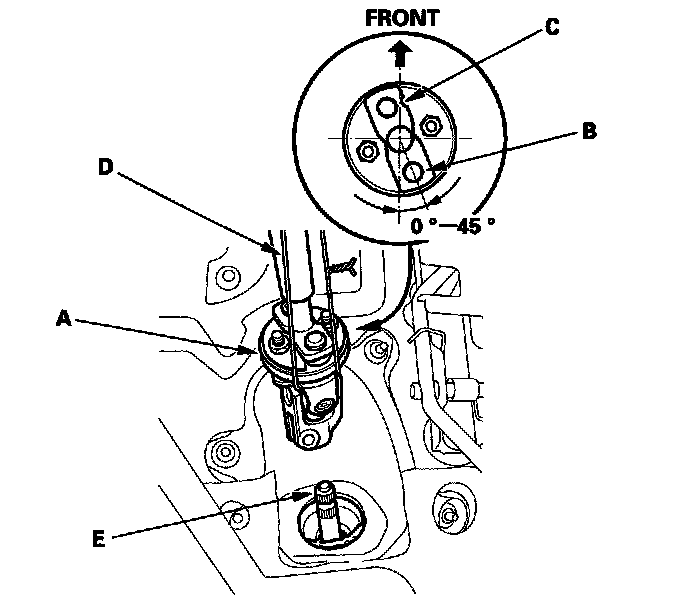 FRONT
C
B
D
0 °—45 °
A
E