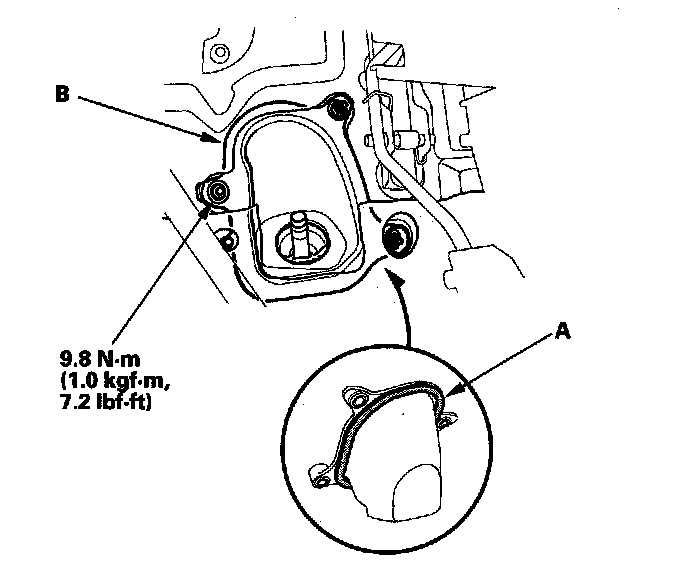 B

9.8 N·m
(1.0 kgf·m,
7.2 lbf·ft)

A