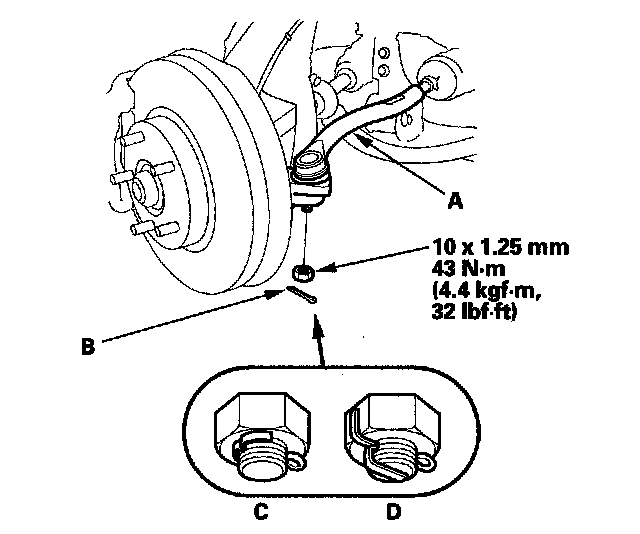 A

10 x 1.25 mm
43 N·m
(4.4 kgf·m,
32 lbf·ft)

B

C

D