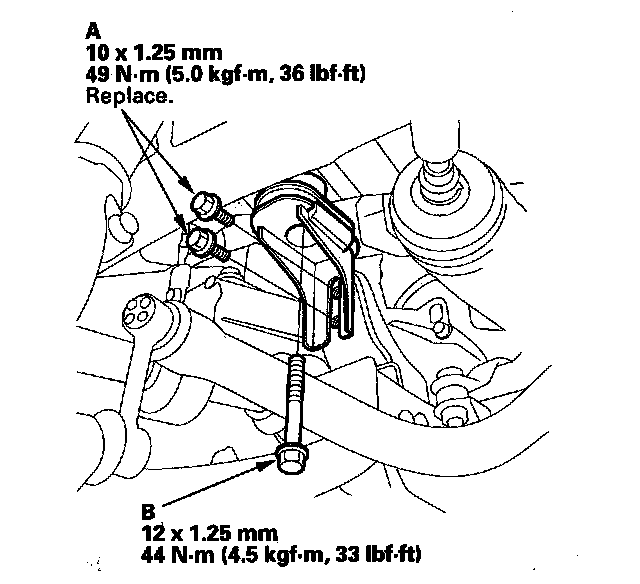 A
10 x 1.25 mm
49 N·m (5.0 kgf·m, 36 lbf·ft)
Replace.

B
12 x 1.25 mm
44 N·m (4.5 kgf·m, 33 lbf·ft)