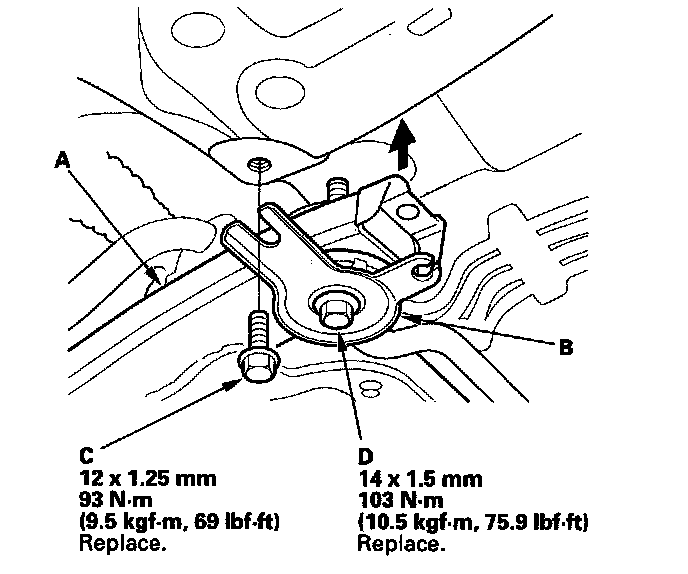 A

B

C
12 x 1.25 mm
93 N·m
(9.5 kgf·m, 69 lbf·ft)
Replace.

D
14 x 1.5 mm
103 N·m
(10.5 kgf·m, 75.9 lbf·ft)
Replace.