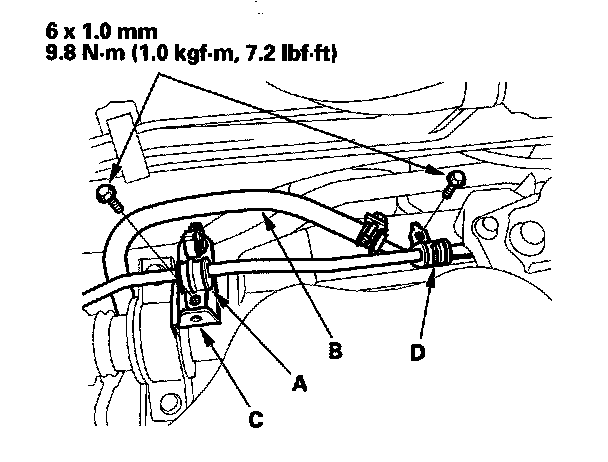 6 x 1.0 mm
9.8 N·m (1.0 kgf·m, 7.2 lbf·ft)

B

D

A

C