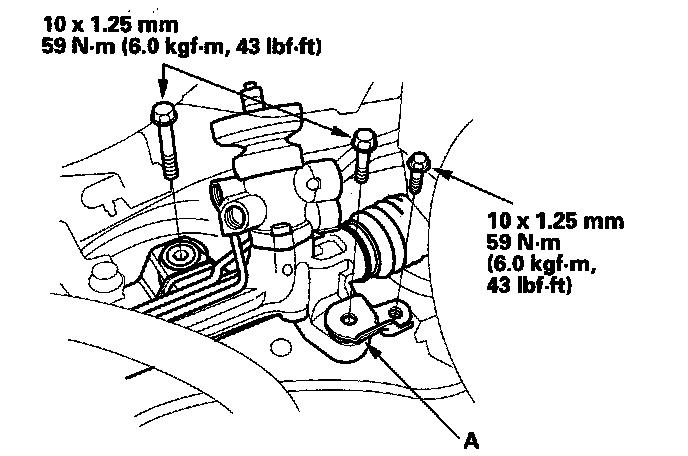 10 x 1.25 mm
59 N·m (6.0 kgf·m, 43 lbf·ft)

10 x 1.25 mm
59 N·m
(6.0 kgf·m,
43 lbf·ft)

A