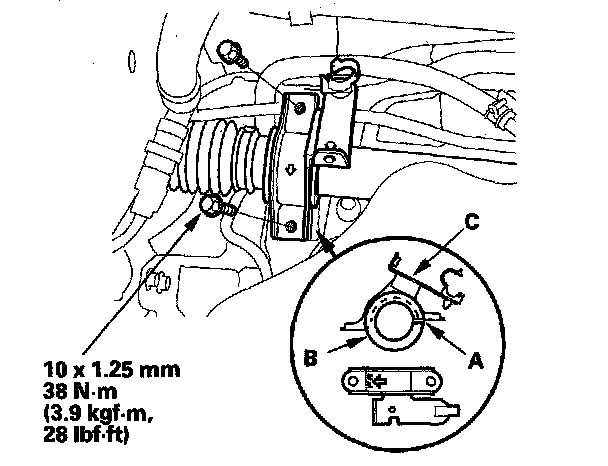 C

B

A

10 x 1.25 mm
38 N·m
(3.9 kgf·m,
28 lbf·ft)