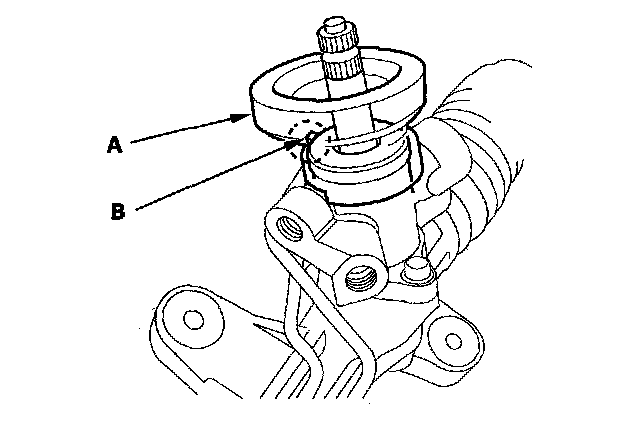 A

B