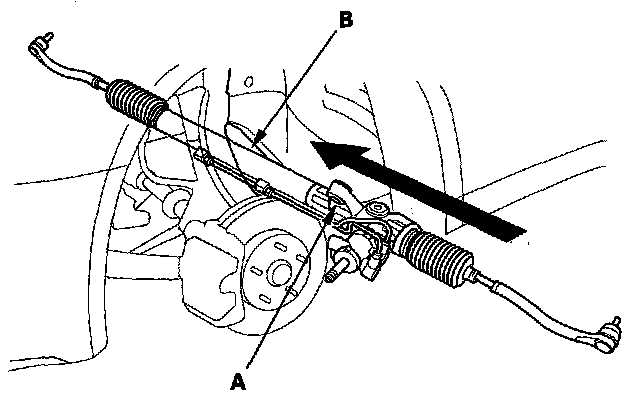 B

A