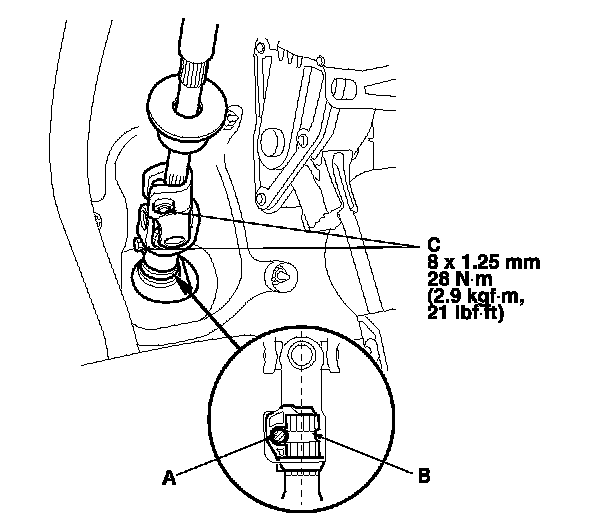 C
8 x 1.25 mm
28 N·m
(2.9 kgf·m,
21 lbf·ft)

A

B