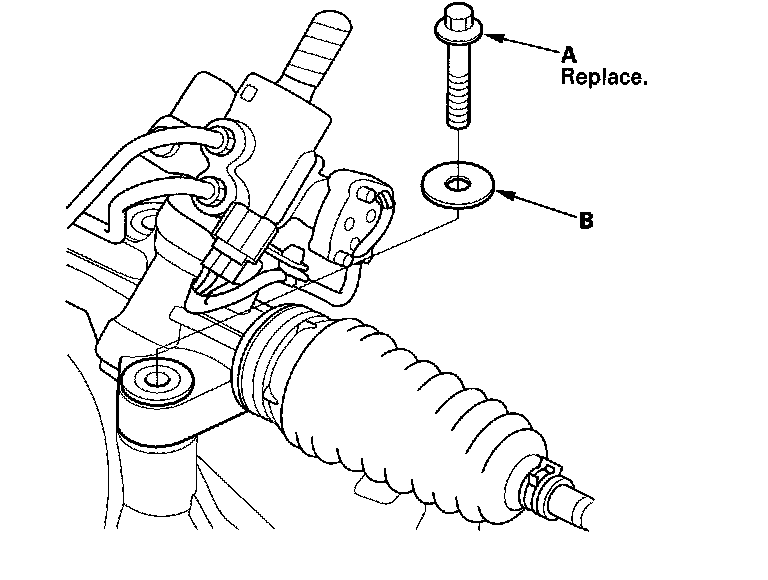 A
Replace.

B