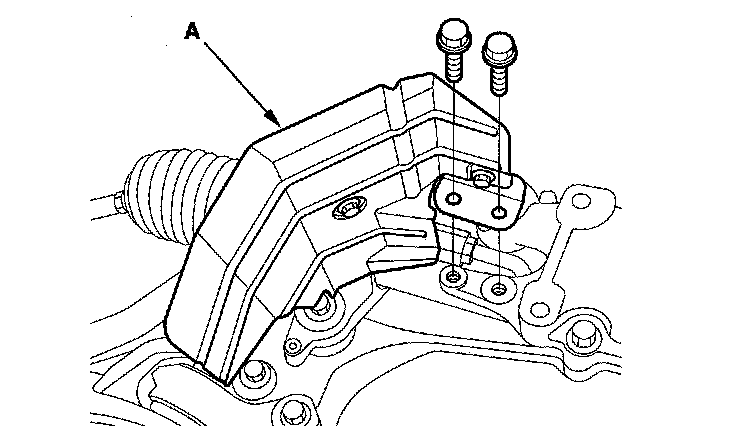 A