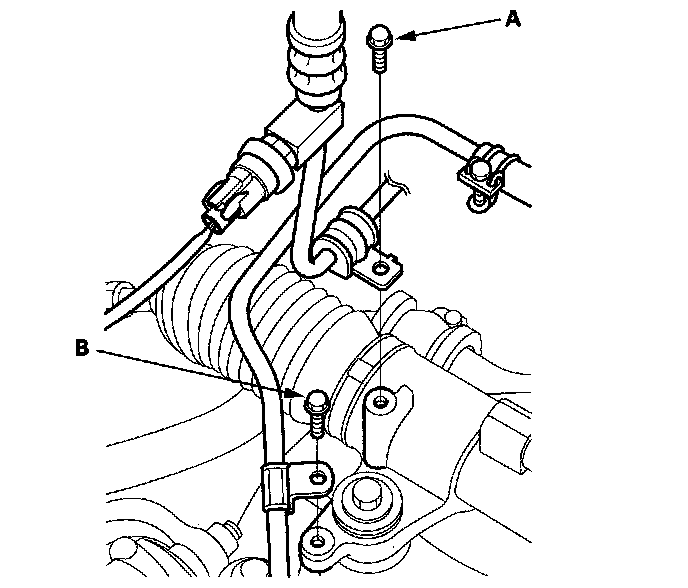 A

B