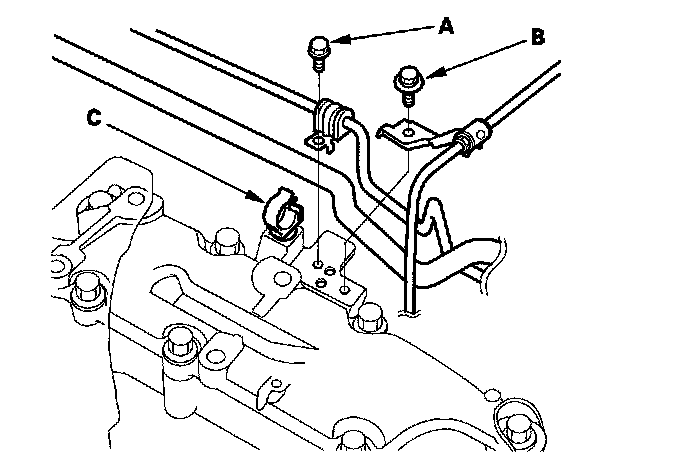 A
B
C