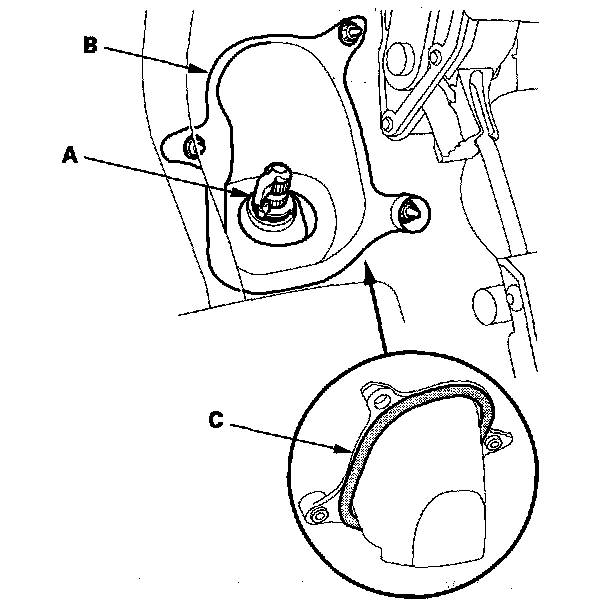 B
A
C