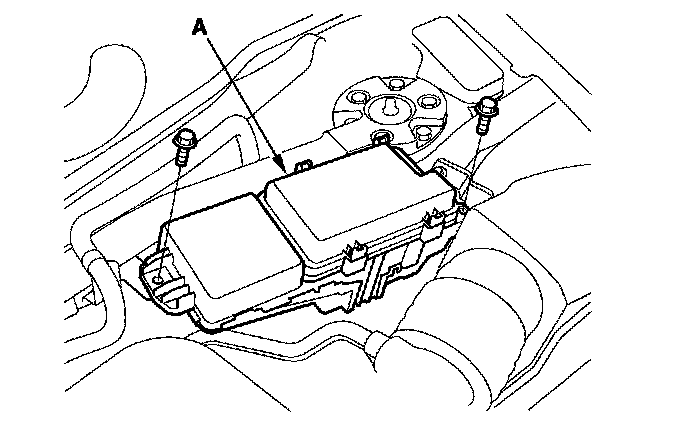 A