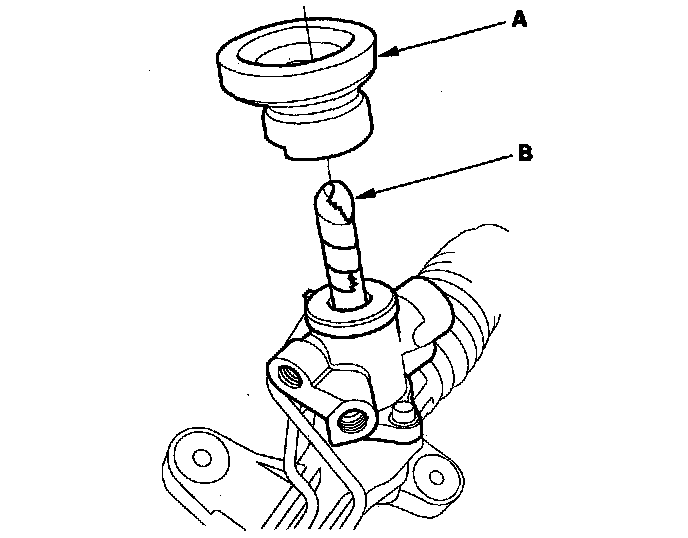 A

B