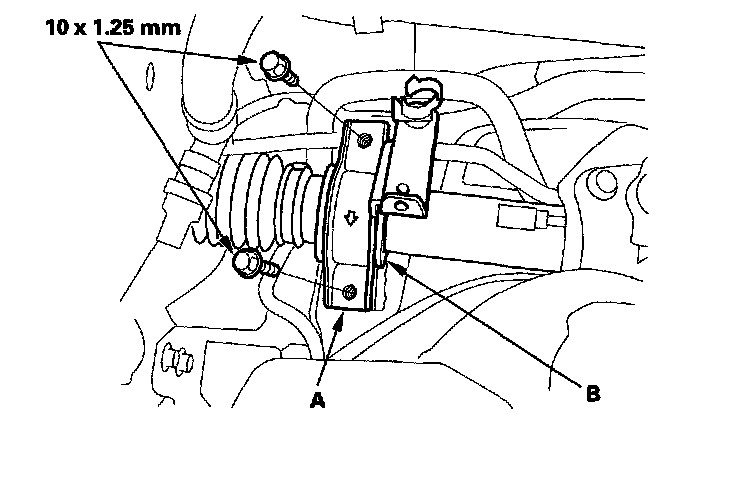 10 x 1.25 mm

A

B