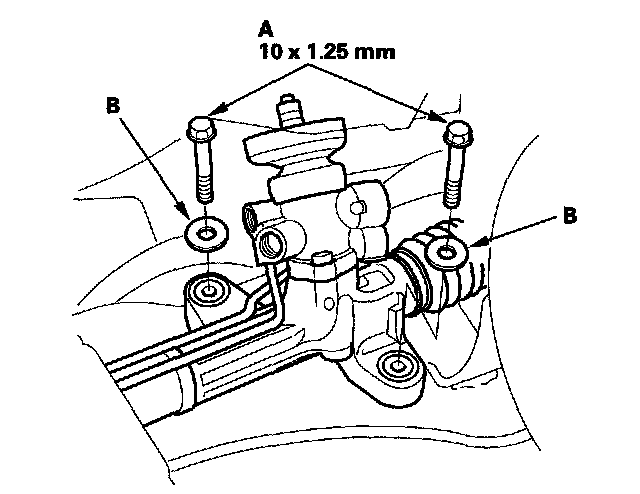 A
10 x 1.25 mm

B

B