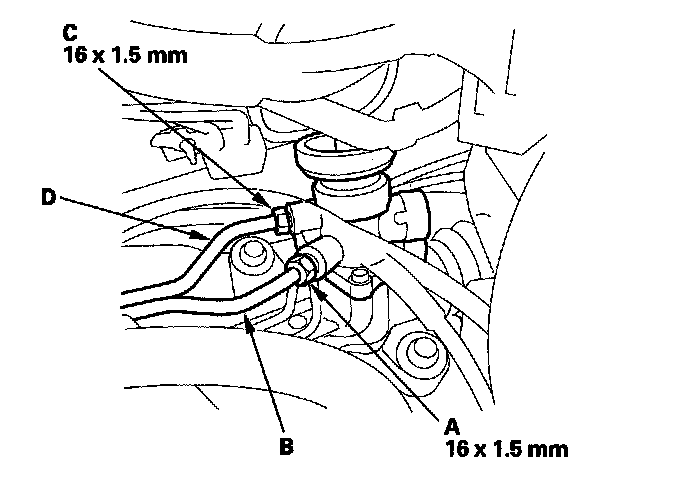 C
16 x 1.5 mm

D

B

A
16 x 1.5 mm