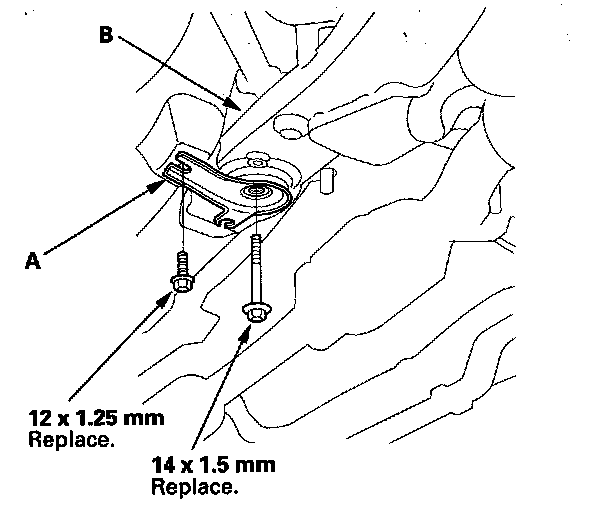 B

A

12 x 1.25 mm
Replace.

14 x 1.5 mm
Replace.