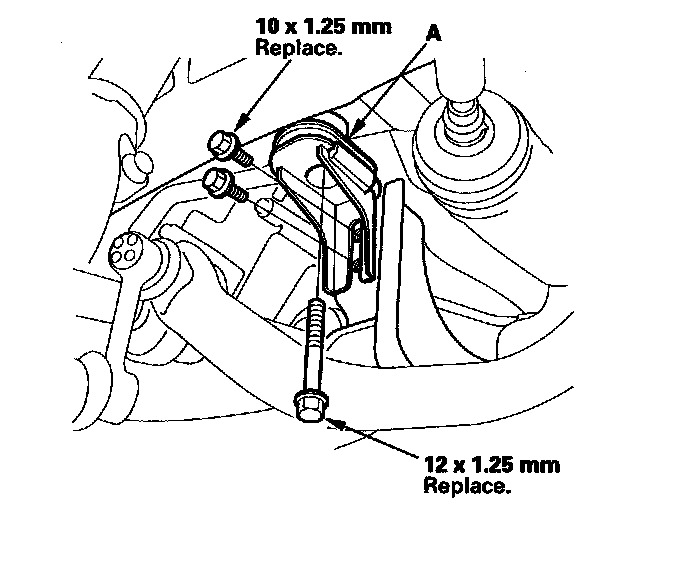 10 x 1.25 mm
Replace.

A

12 x 1.25 mm
Replace.