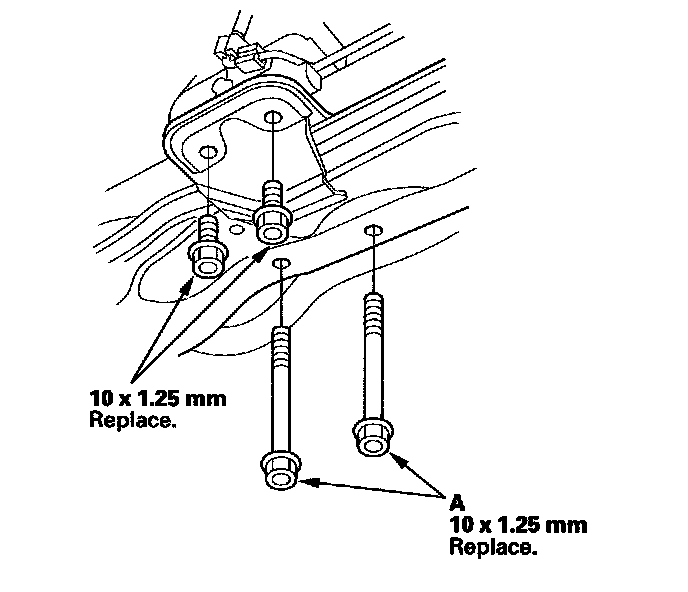 10 x 1.25 mm
Replace.

A
10 x 1.25 mm
Replace.