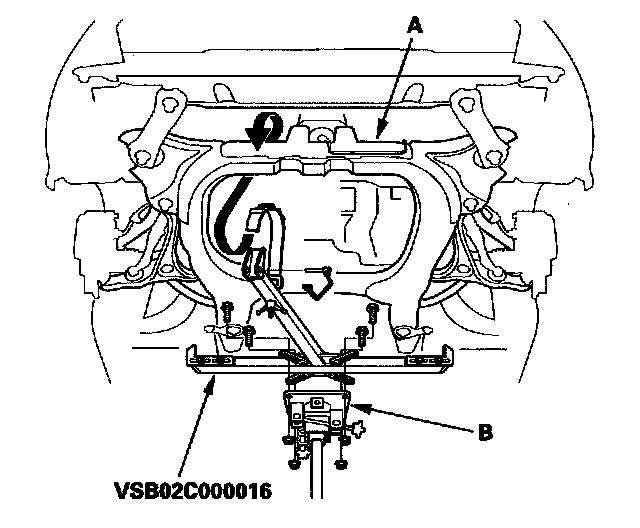 A

B

VSB02C000016